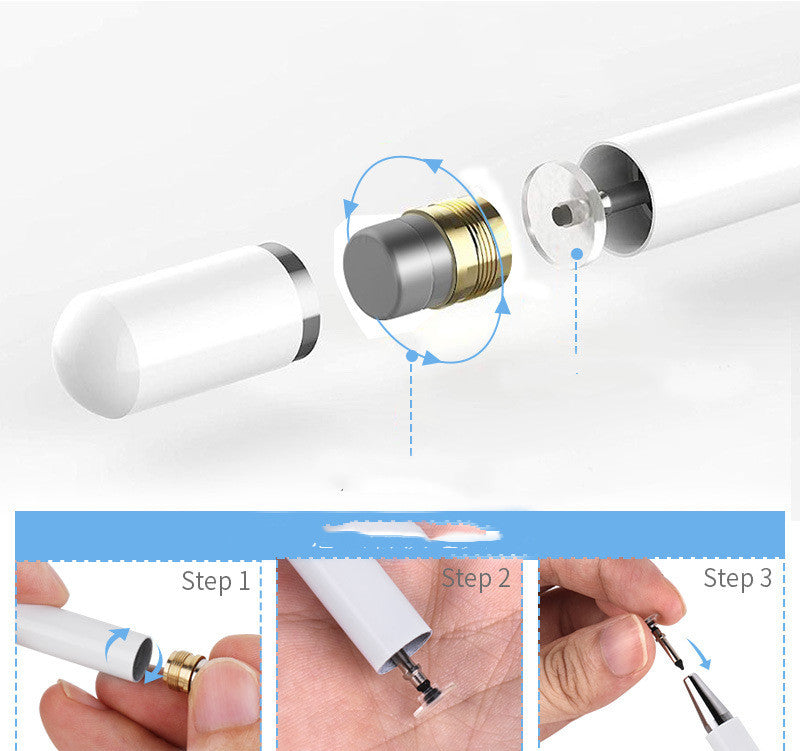 Step 1

Step 2

Step 3